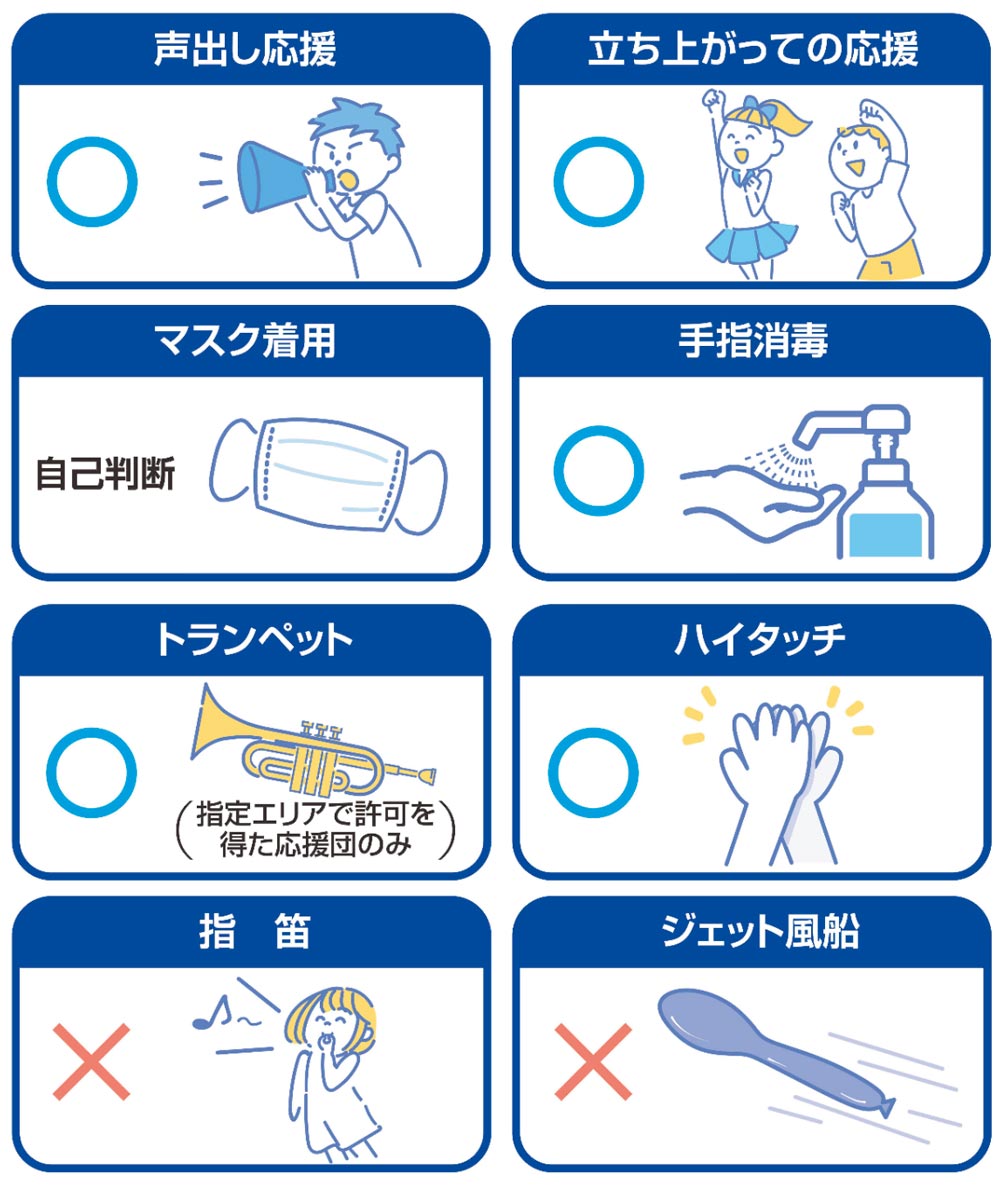 声出し応援

○

立ち上がっての応援

○

マスク着用

自己判断

手指消毒

○

トランペット

○

（指定エリアで許可を得た応援団のみ）

ハイタッチ

○

指　笛

×

ジェット風船

×